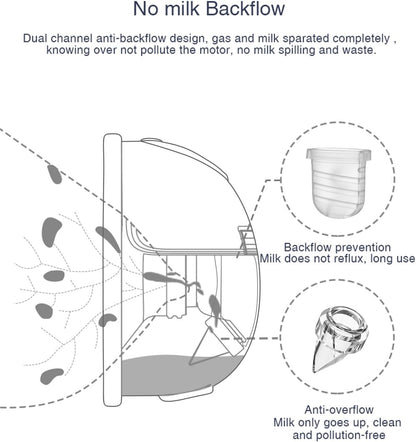 No milk Backflow

Dual channel anti-backflow design, gas and milk sparated completely , knowing over not pollute the motor, no milk spilling and waste.

Backflow prevention
Milk does not reflux, long use

Anti-overflow
Milk only goes up, clean and pollution-free