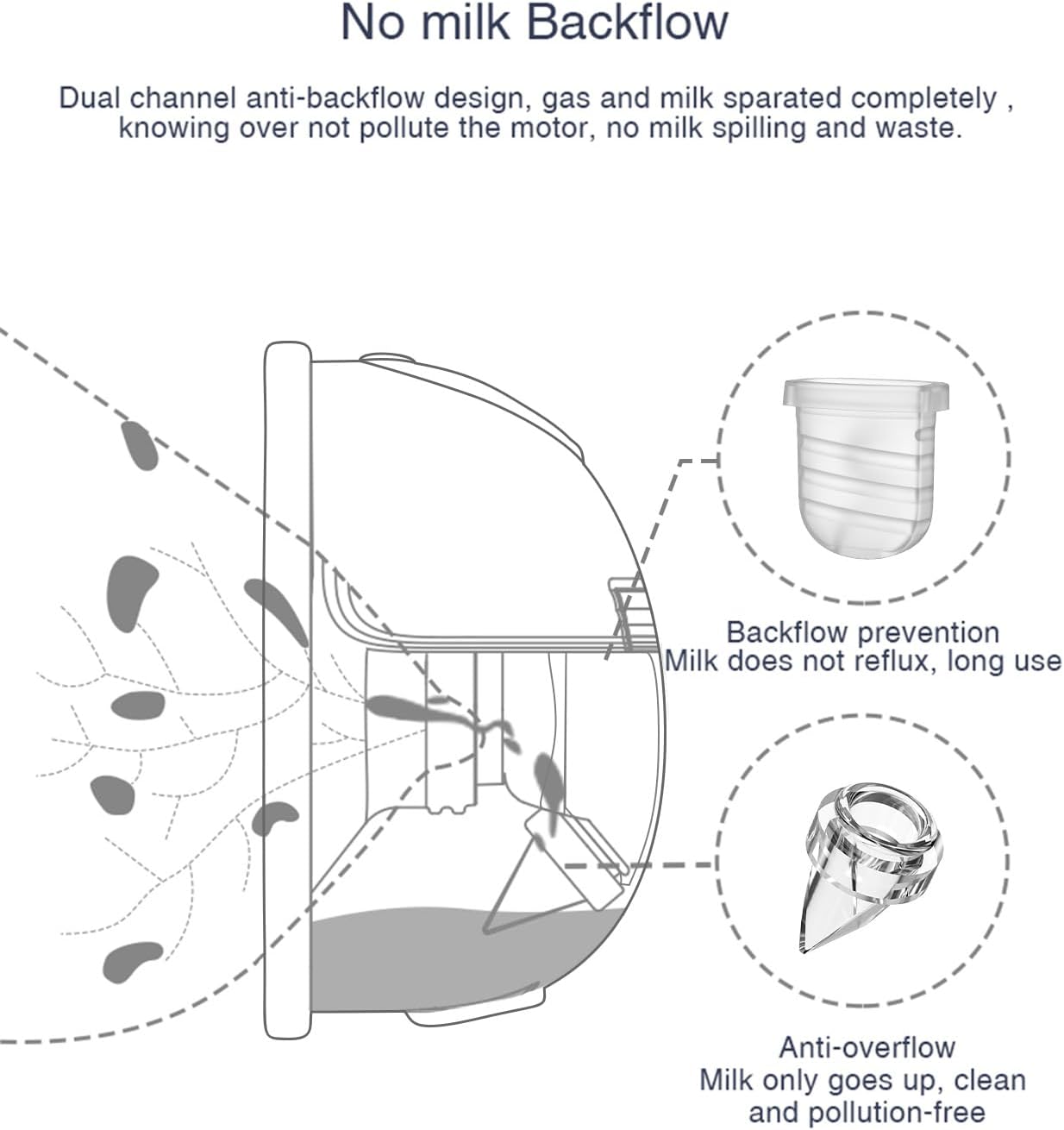 No milk Backflow

Dual channel anti-backflow design, gas and milk sparated completely , knowing over not pollute the motor, no milk spilling and waste.

Backflow prevention
Milk does not reflux, long use

Anti-overflow
Milk only goes up, clean and pollution-free