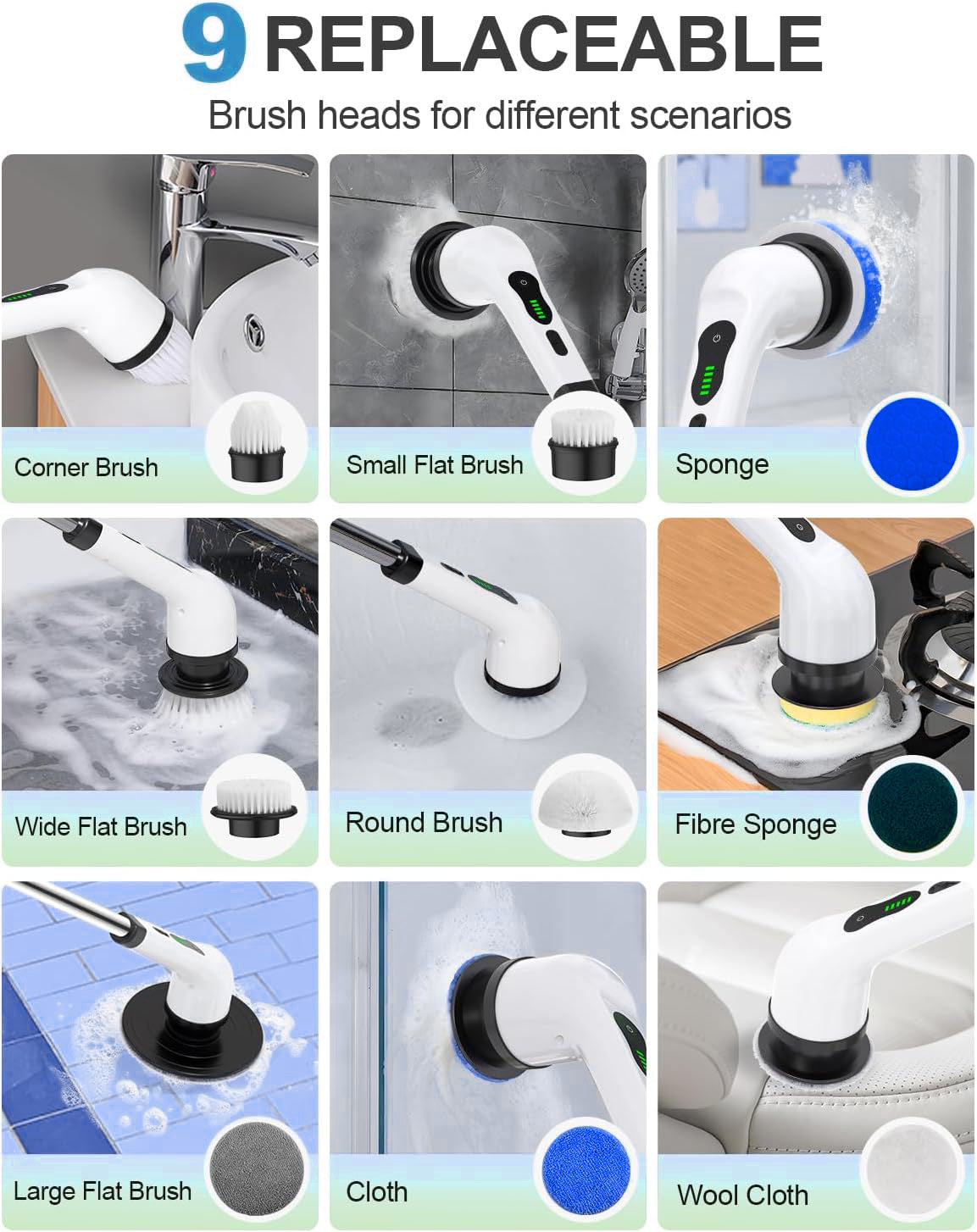 9 REPLACEABLE

Brush heads for different scenarios

Corner Brush

Small Flat Brush

Sponge

Wide Flat Brush

Round Brush

Fibre Sponge

Large Flat Brush

Cloth

Wool Cloth