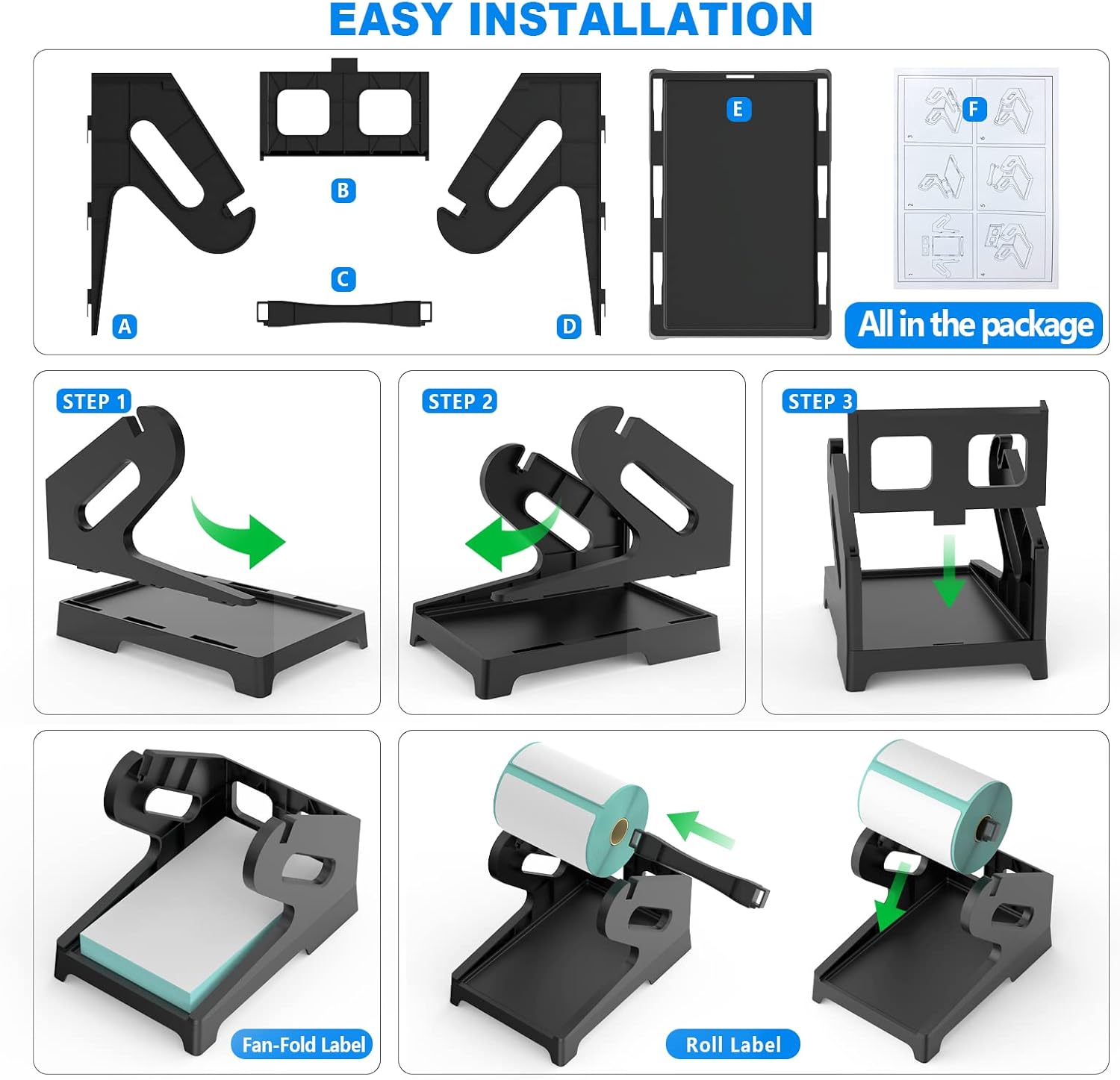 EASY INSTALLATION

A

B

C

D

E

F

All in the package

STEP 1

STEP 2

STEP 3

Fan-Fold Label

Roll Label